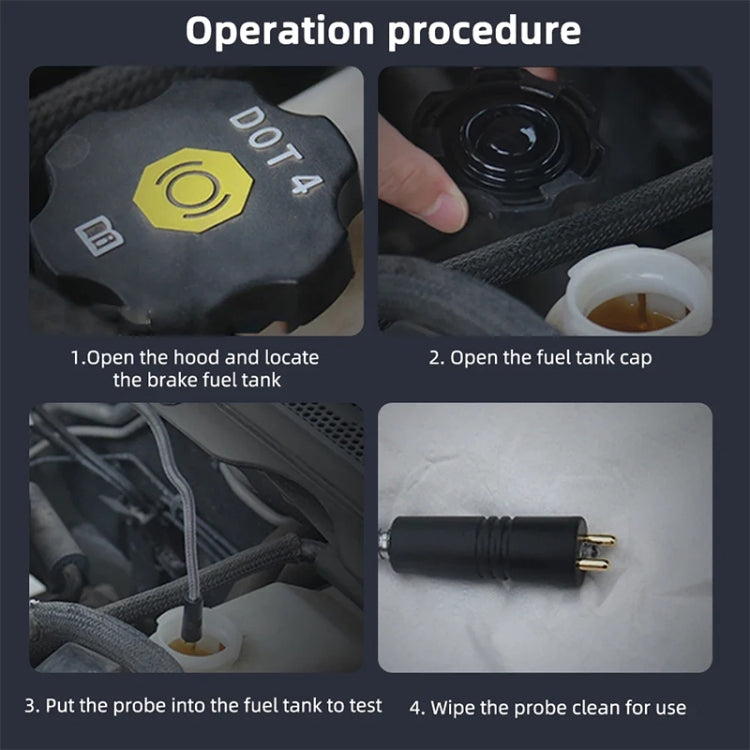 Operation procedure

DOT 4

1.Open the hood and locate the brake fuel tank

2. Open the fuel tank cap

3. Put the probe into the fuel tank to test

4. Wipe the probe clean for use