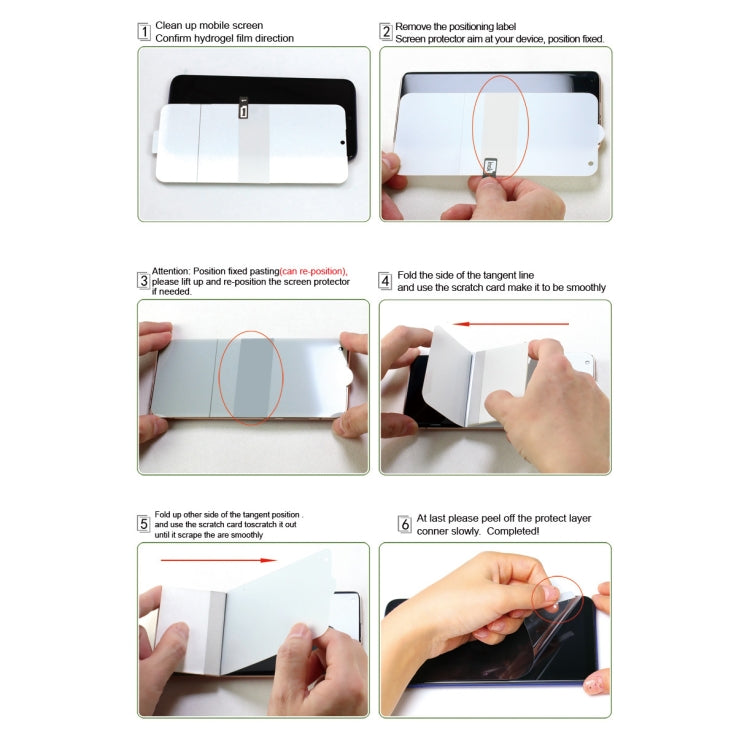 1 Clean up mobile screen
Confirm hydrogel film direction

2 Remove the positioning label
Screen protector aim at your device, position fixed.

3 Attention: Position fixed pasting(can re-position), please lift up and re-position the screen protector if needed.

4 Fold the side of the tangent line and use the scratch card make it to be smoothly

5 Fold up other side of the tangent position . and use the scratch card toscratch it out until it scrape the are smoothly

6 At last please peel off the protect layer conner slowly. Completed!