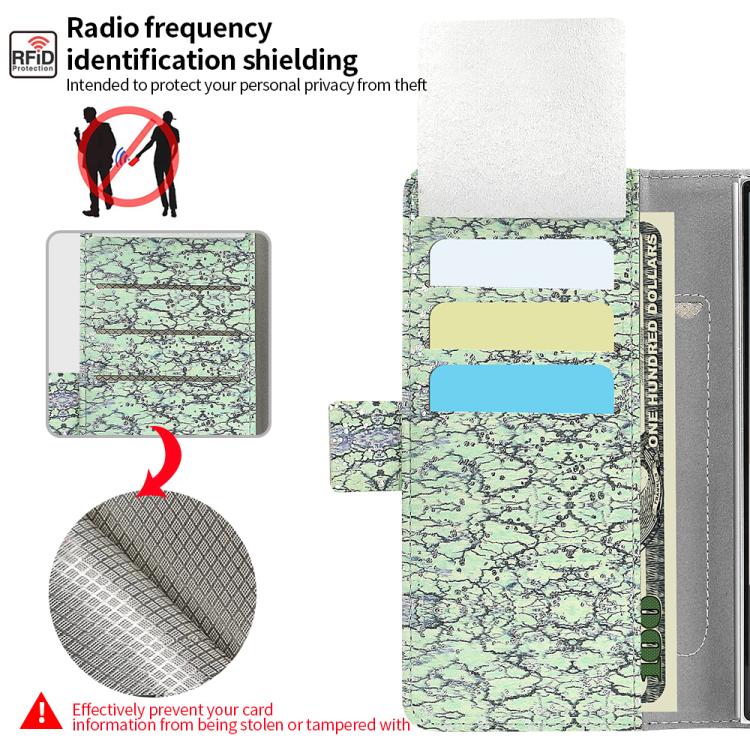 RFID Protection

Radio frequency identification shielding

Intended to protect your personal privacy from theft

ONE HUNDRED DOLLARS

100

Effectively prevent your card information from being stolen or tampered with