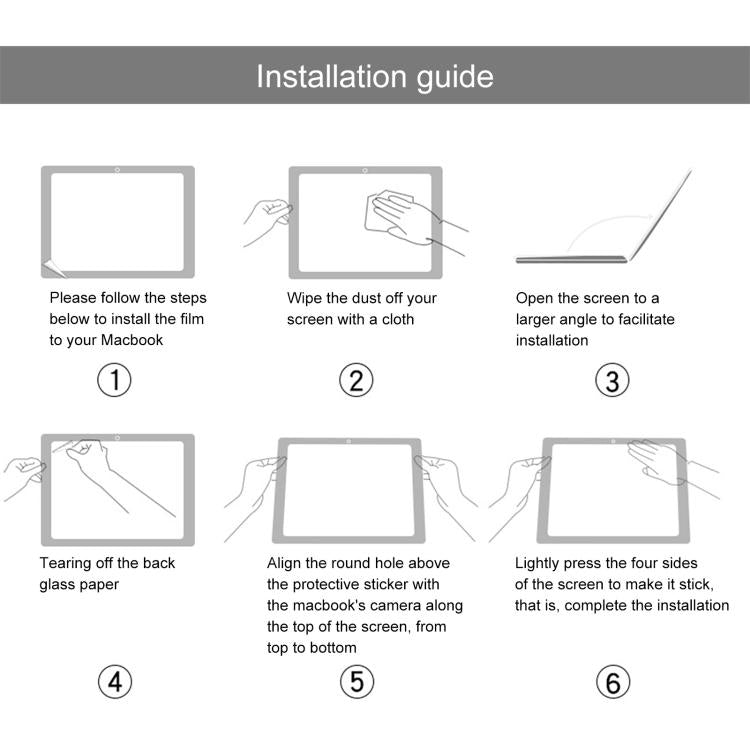 Installation guide

Please follow the steps below to install the film to your Macbook

①

Wipe the dust off your screen with a cloth

②

Open the screen to a larger angle to facilitate installation

③

Tearing off the back glass paper

④

Align the round hole above the protective sticker with the macbook's camera along the top of the screen, from top to bottom

⑤

Lightly press the four sides of the screen to make it stick, that is, complete the installation

⑥