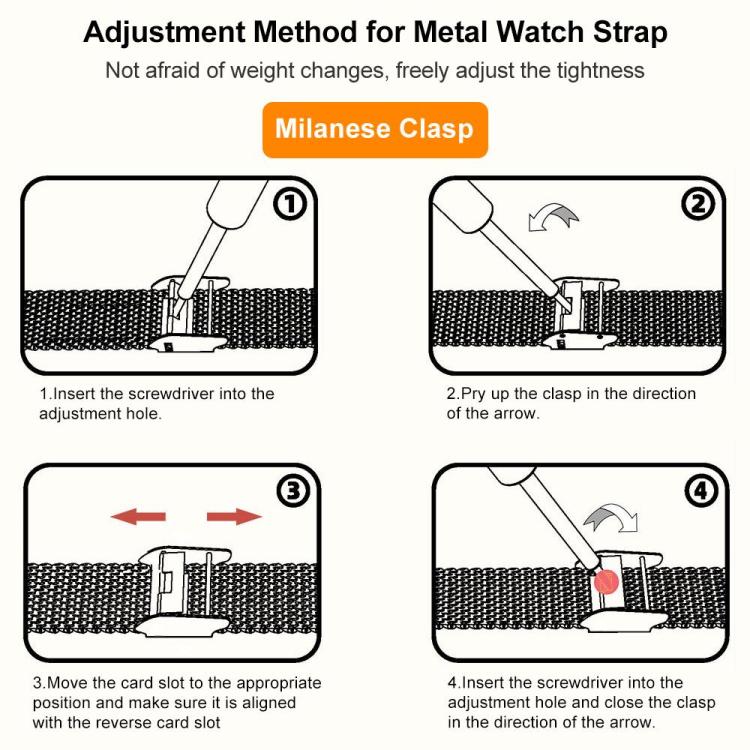 Adjustment Method for Metal Watch Strap

Not afraid of weight changes, freely adjust the tightness

Milanese Clasp

①

1.Insert the screwdriver into the adjustment hole.

②

2.Pry up the clasp in the direction of the arrow.

③

3.Move the card slot to the appropriate position and make sure it is aligned with the reverse card slot

④

4.Insert the screwdriver into the adjustment hole and close the clasp in the direction of the arrow.