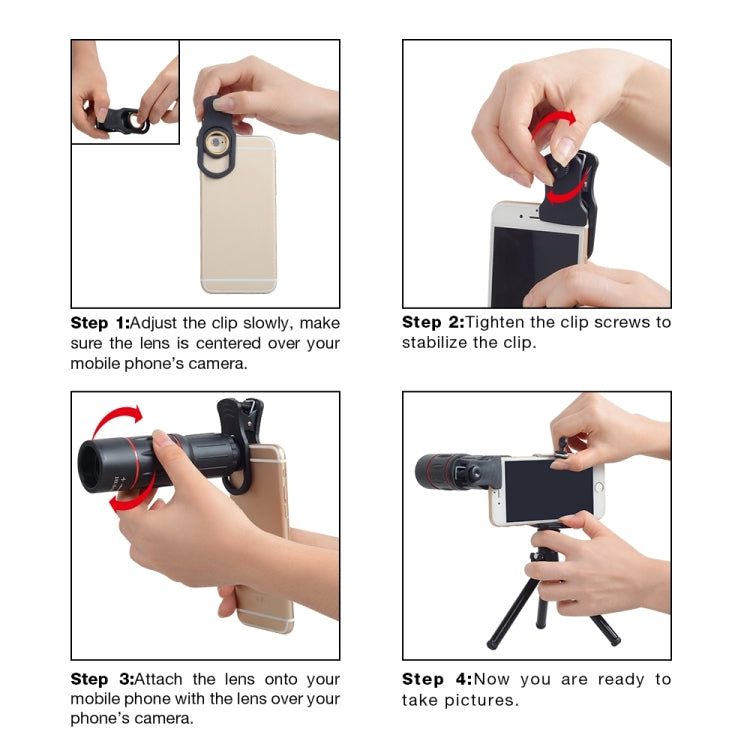 Step 1:Adjust the clip slowly, make sure the lens is centered over your mobile phone's camera.

Step 2:Tighten the clip screws to stabilize the clip.

Step 3:Attach the lens onto your mobile phone with the lens over your phone's camera.

Step 4:Now you are ready to take pictures.