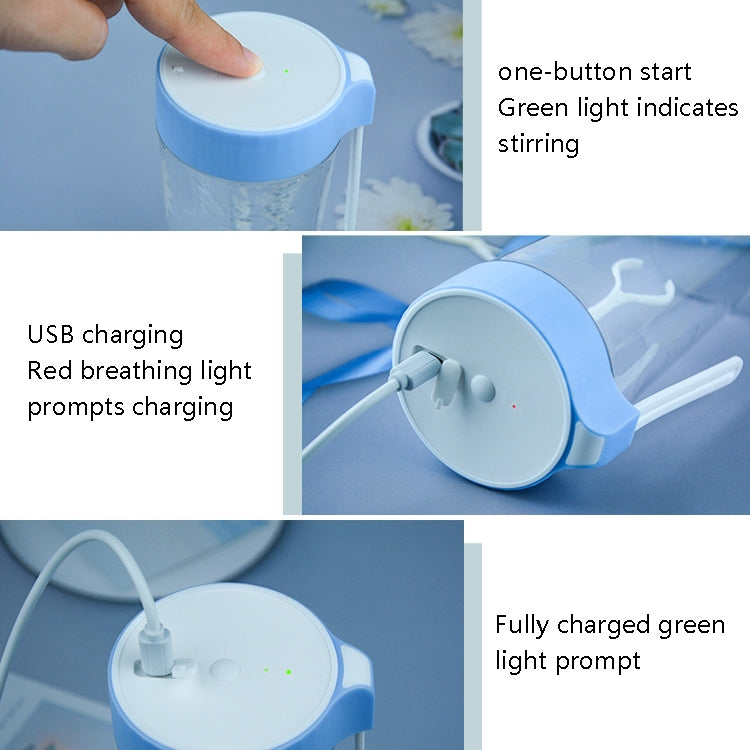 one-button start
Green light indicates stirring

USB charging
Red breathing light prompts charging

Fully charged green light prompt