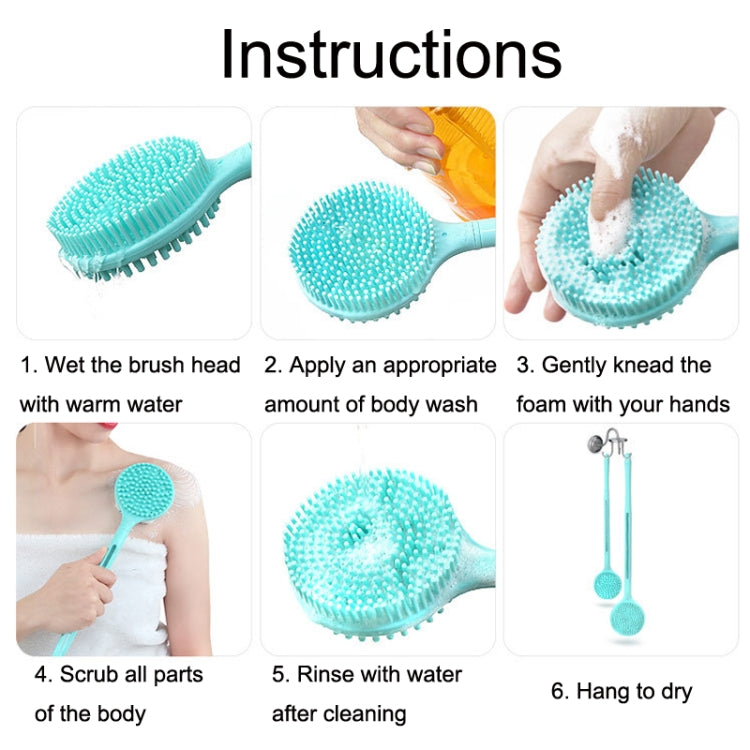 Instructions

1. Wet the brush head with warm water

2. Apply an appropriate amount of body wash

3. Gently knead the foam with your hands

4. Scrub all parts of the body

5. Rinse with water after cleaning

6. Hang to dry