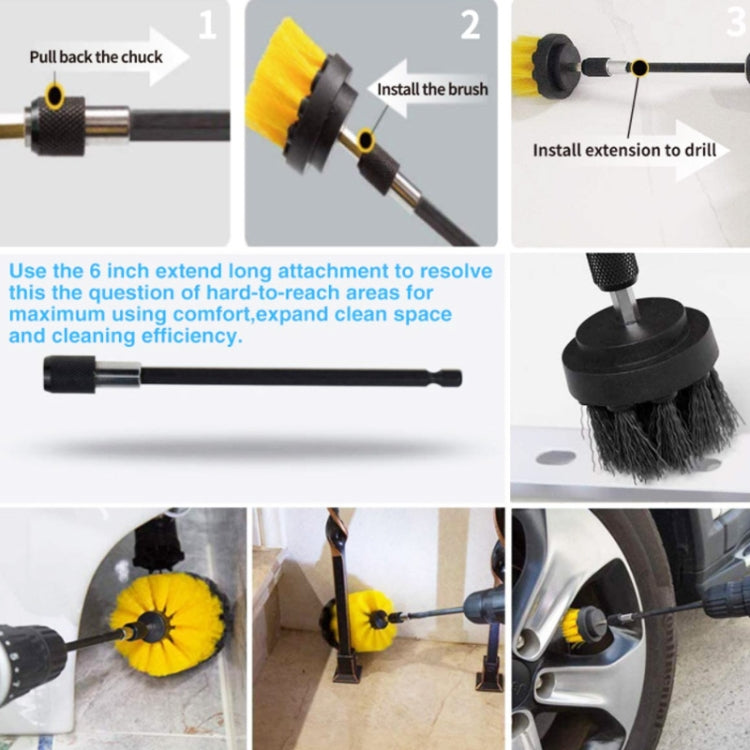 1

Pull back the chuck

2

Install the brush

3

Install extension to drill

Use the 6 inch extend long attachment to resolve this the question of hard-to-reach areas for maximum using comfort,expand clean space and cleaning efficiency.