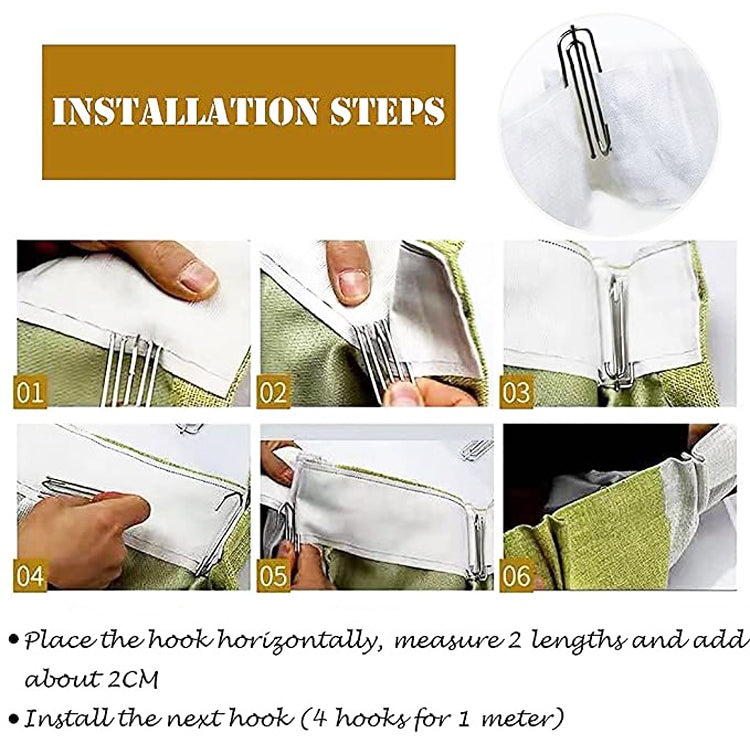 INSTALLATION STEPS

01

02

03

04

05

06

• Place the hook horizontally, measure 2 lengths and add about 2CM

• Install the next hook (4 hooks for 1 meter)