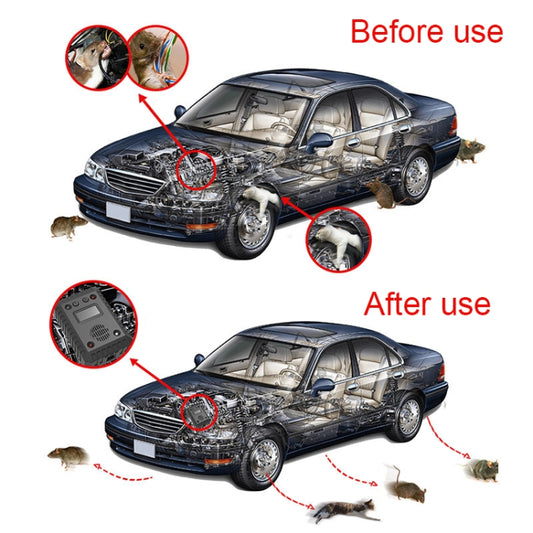 Before use

After use