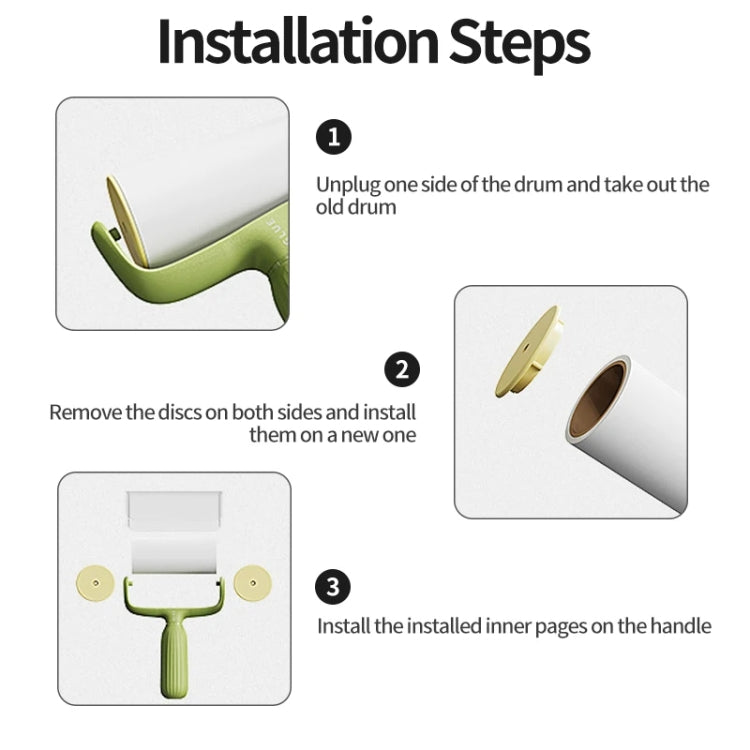 Installation Steps

1

Unplug one side of the drum and take out the old drum

2

Remove the discs on both sides and install them on a new one

3

Install the installed inner pages on the handle