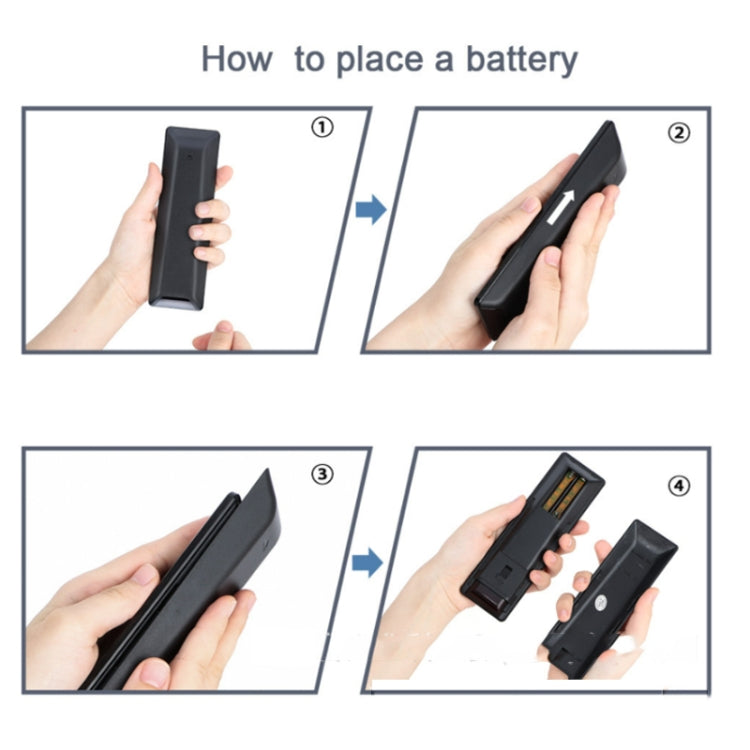 How to place a battery

①

②

③

④