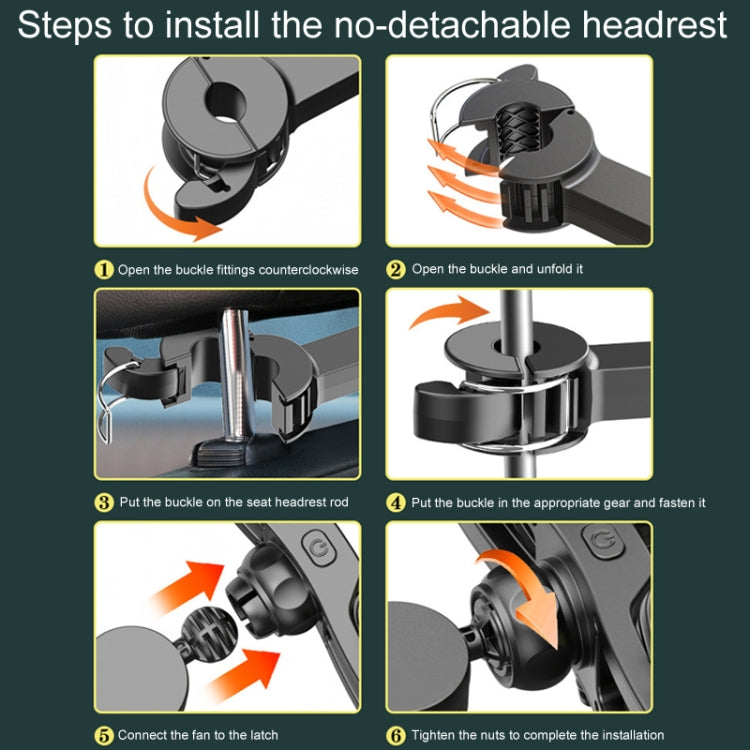 Steps to install the no-detachable headrest

1 Open the buckle fittings counterclockwise

2 Open the buckle and unfold it

3 Put the buckle on the seat headrest rod

4 Put the buckle in the appropriate gear and fasten it

5 Connect the fan to the latch

6 Tighten the nuts to complete the installation