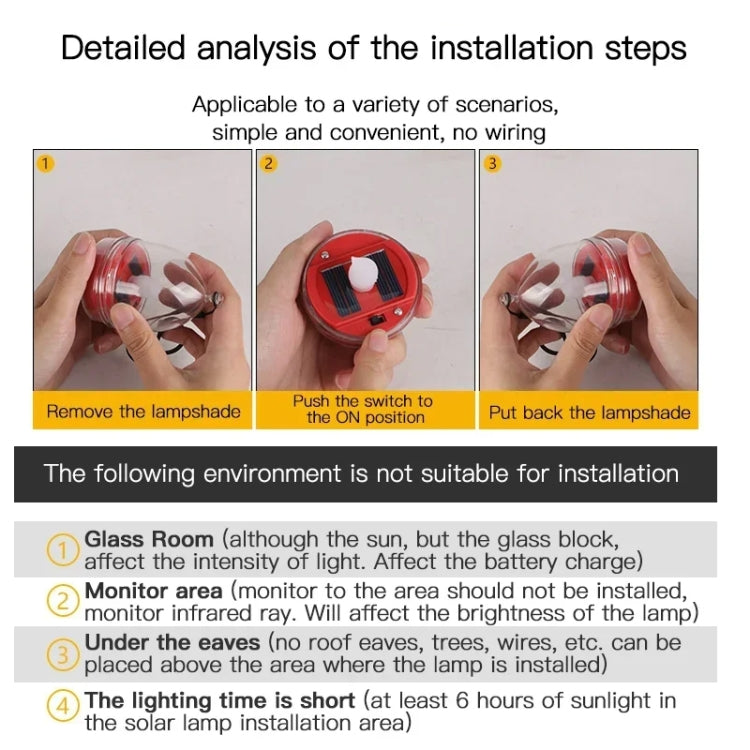 Detailed analysis of the installation steps

Applicable to a variety of scenarios, simple and convenient, no wiring

1

Remove the lampshade

2

Push the switch to the ON position

3

Put back the lampshade

The following environment is not suitable for installation

1 Glass Room (although the sun, but the glass block, affect the intensity of light. Affect the battery charge)

2 Monitor area (monitor to the area should not be installed, monitor infrared ray. Will affect the brightness of the lamp)

3 Under the eaves (no roof eaves, trees, wires, etc. can be placed above the area where the lamp is installed)

4 The lighting time is short (at least 6 hours of sunlight in the solar lamp installation area)