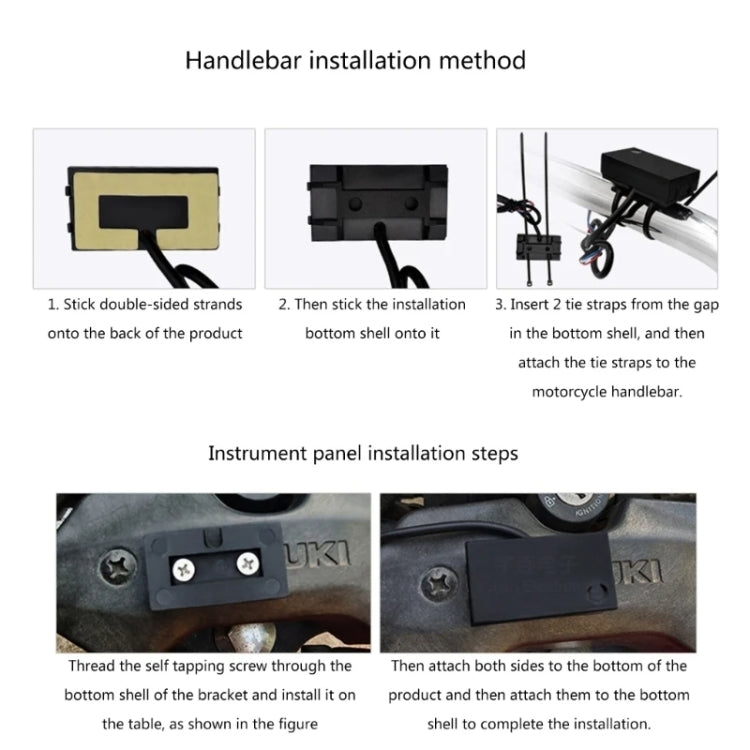 Handlebar installation method

1. Stick double-sided strands onto the back of the product

2. Then stick the installation bottom shell onto it

3. Insert 2 tie straps from the gap in the bottom shell, and then attach the tie straps to the motorcycle handlebar.

Instrument panel installation steps

UKI

UKI

Thread the self tapping screw through the bottom shell of the bracket and install it on the table, as shown in the figure

Then attach both sides to the bottom of the product and then attach them to the bottom shell to complete the installation.