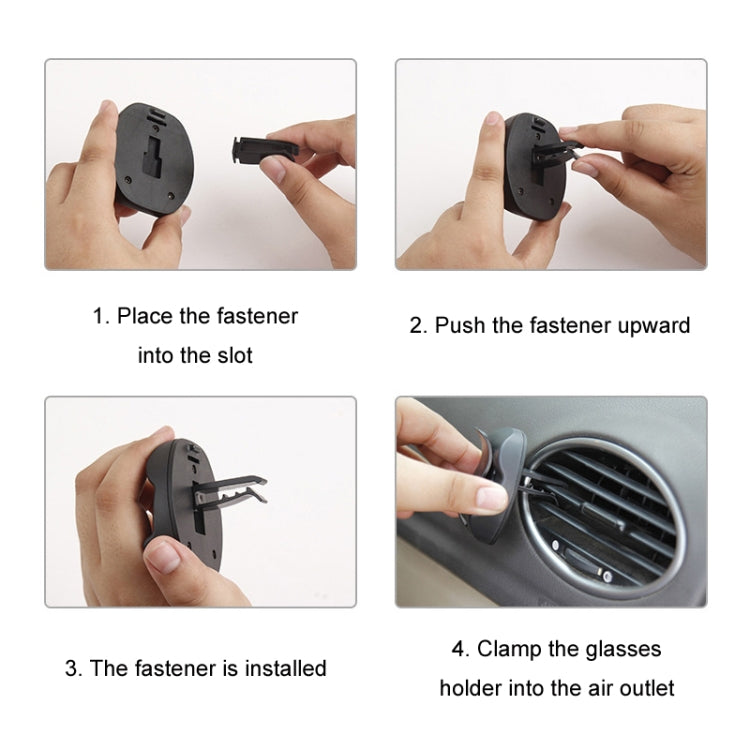 1. Place the fastener into the slot

2. Push the fastener upward

3. The fastener is installed

4. Clamp the glasses holder into the air outlet