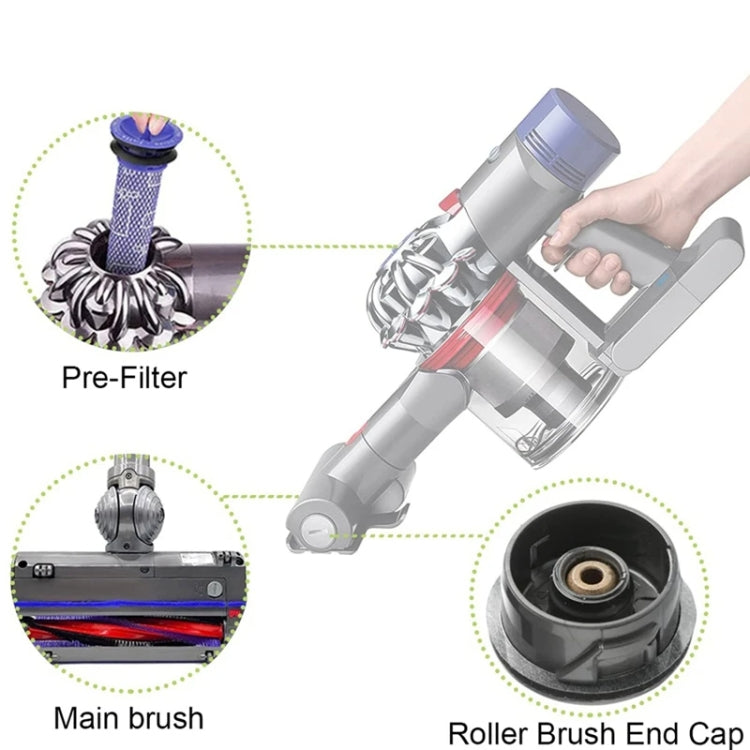 Pre-Filter

Main brush

Roller Brush End Cap