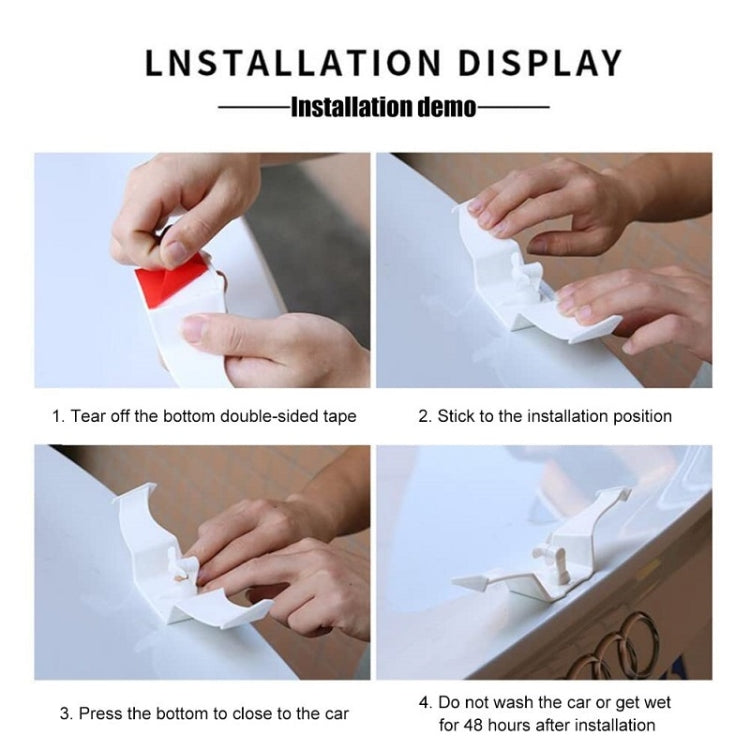 LNSTALLATION DISPLAY

Installation demo

1. Tear off the bottom double-sided tape

2. Stick to the installation position

3. Press the bottom to close to the car

4. Do not wash the car or get wet for 48 hours after installation