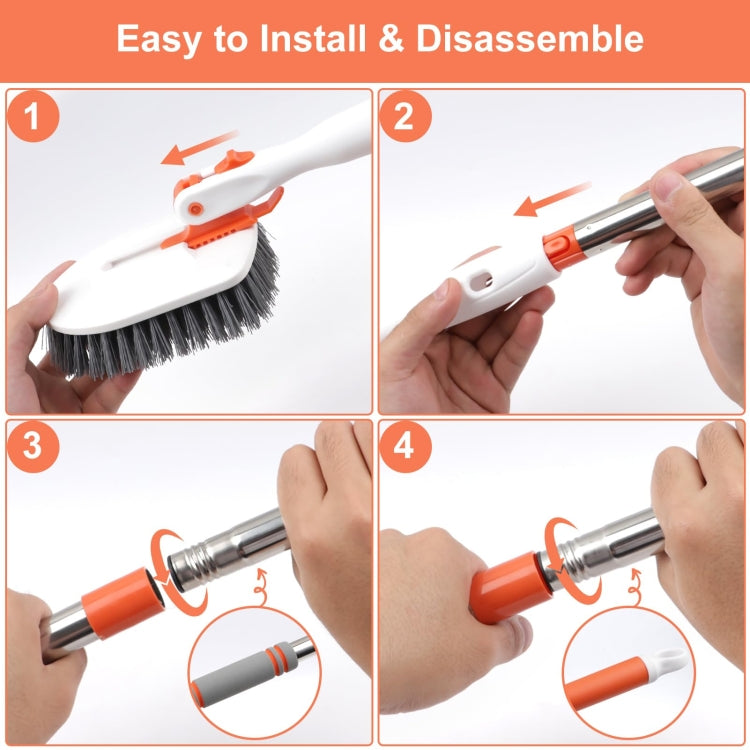 Easy to Install & Disassemble

1

2

3

4