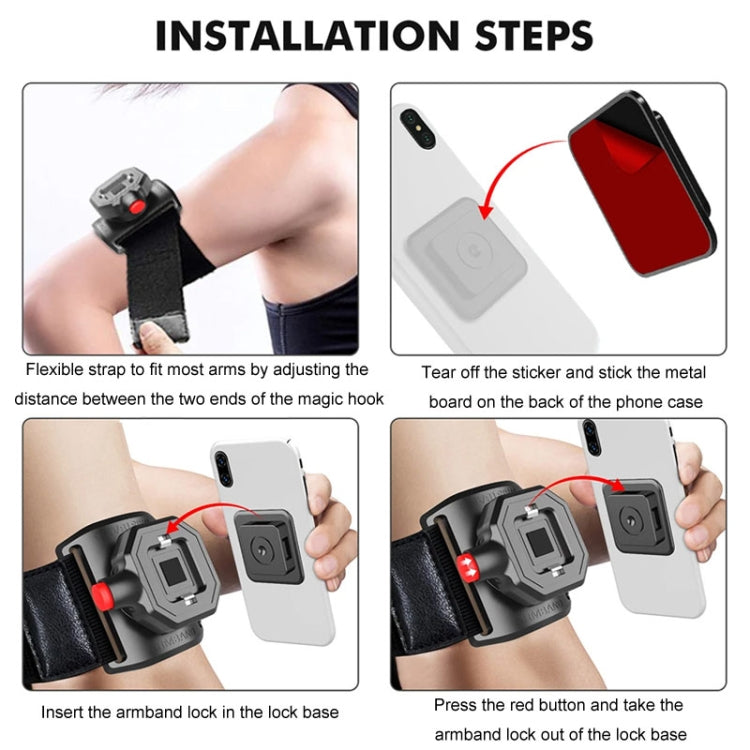 INSTALLATION STEPS

Flexible strap to fit most arms by adjusting the distance between the two ends of the magic hook

Tear off the sticker and stick the metal board on the back of the phone case

Insert the armband lock in the lock base

Press the red button and take the armband lock out of the lock base