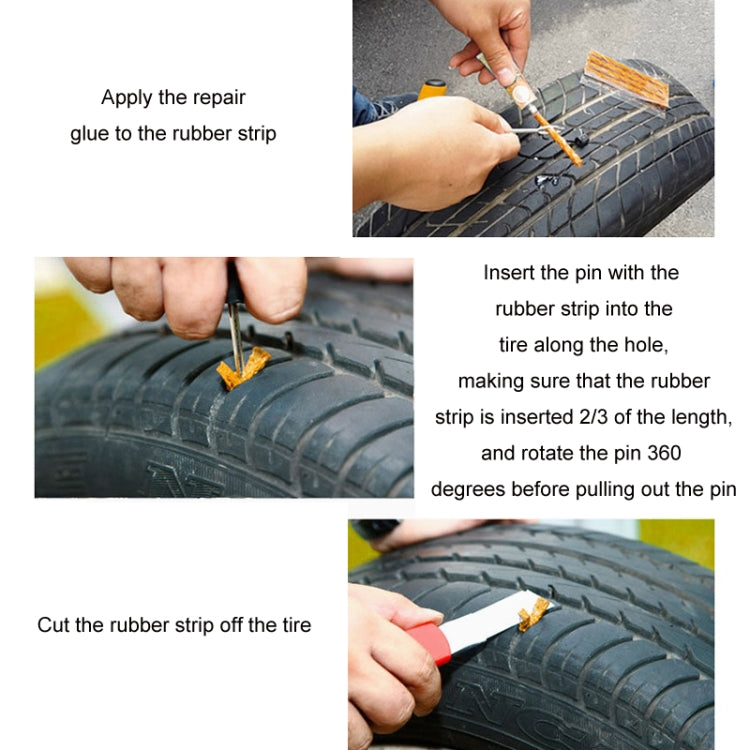 Apply the repair glue to the rubber strip

Insert the pin with the rubber strip into the tire along the hole, making sure that the rubber strip is inserted 2/3 of the length, and rotate the pin 360 degrees before pulling out the pin

Cut the rubber strip off the tire