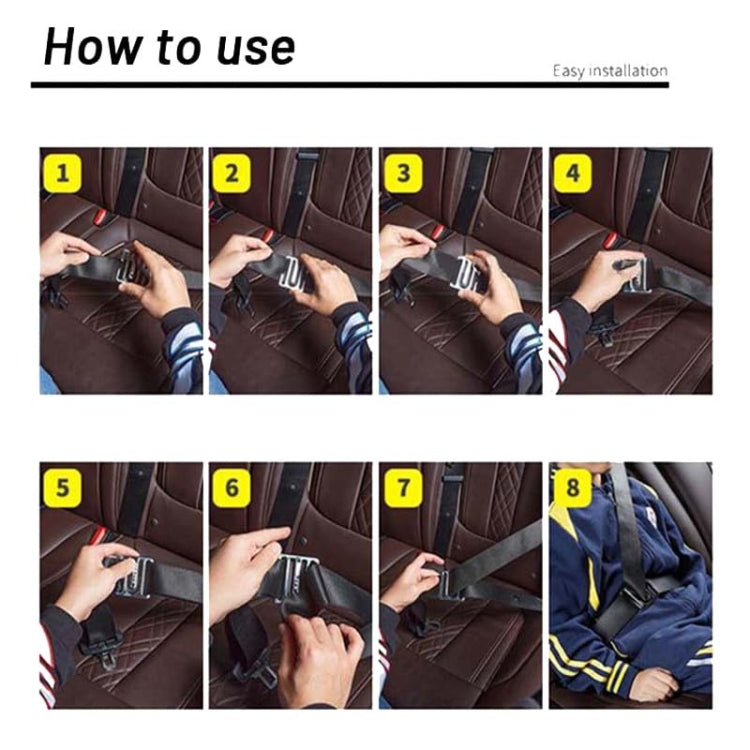 How to use

Easy installation

1

2

3

4

5

6

7

8