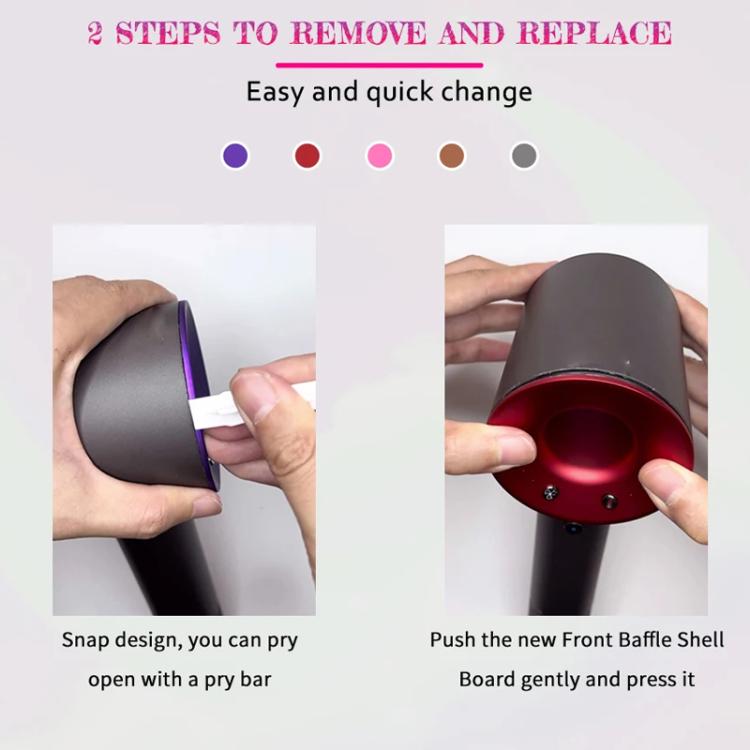 2 STEPS TO REMOVE AND REPLACE

Easy and quick change

Snap design, you can pry open with a pry bar

Push the new Front Baffle Shell Board gently and press it