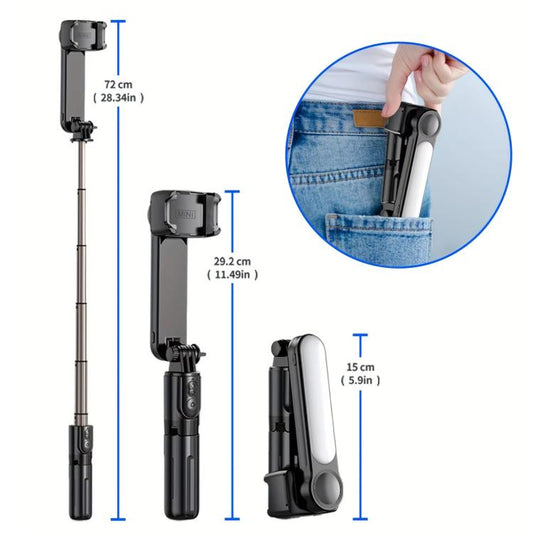 72 cm
( 28.34in )

MINI

29.2 cm
( 11.49in )

15 cm
( 5.9in )