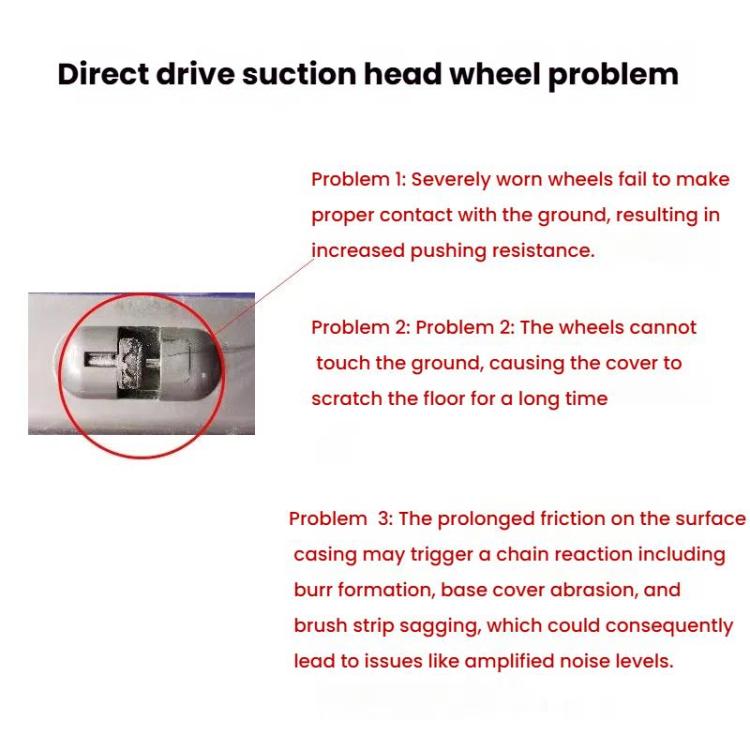 Direct drive suction head wheel problem

Problem 1: Severely worn wheels fail to make proper contact with the ground, resulting in increased pushing resistance.

Problem 2: Problem 2: The wheels cannot touch the ground, causing the cover to scratch the floor for a long time

Problem 3: The prolonged friction on the surface casing may trigger a chain reaction including burr formation, base cover abrasion, and brush strip sagging, which could consequently lead to issues like amplified noise levels.