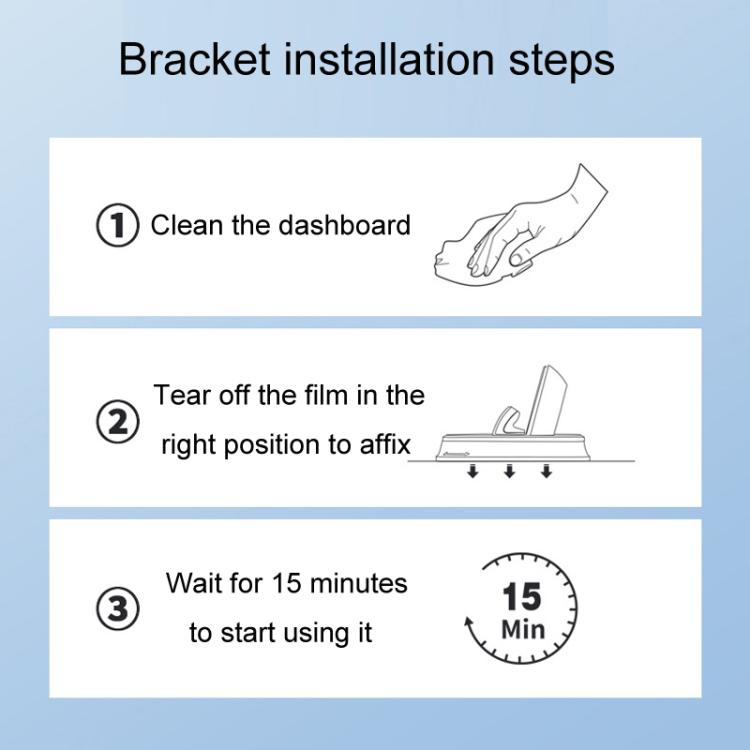 Bracket installation steps

① Clean the dashboard

② Tear off the film in the right position to affix

③ Wait for 15 minutes to start using it

15 Min