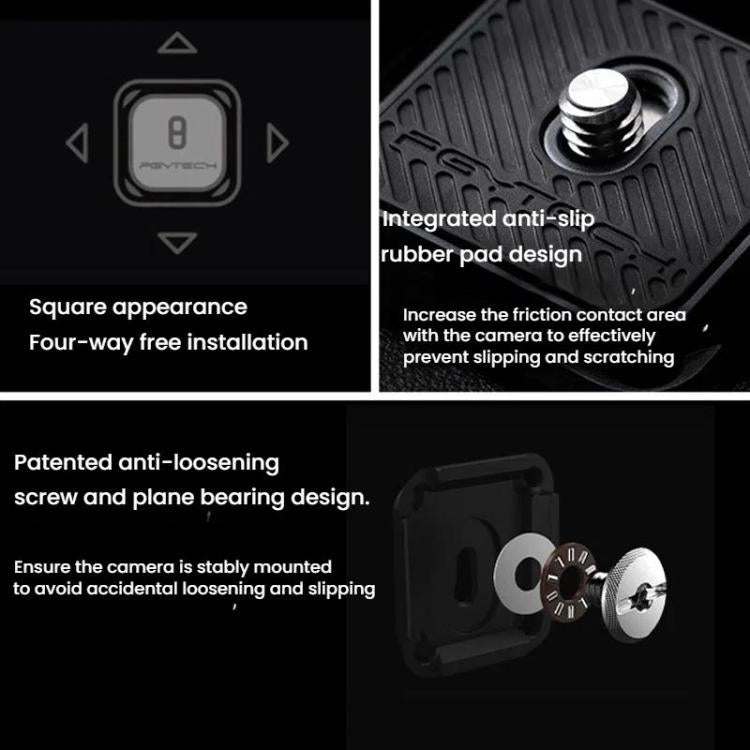 PGYTECH

Square appearance
Four-way free installation

Integrated anti-slip rubber pad design

Increase the friction contact area with the camera to effectively prevent slipping and scratching

Patented anti-loosening screw and plane bearing design.

Ensure the camera is stably mounted to avoid accidental loosening and slipping