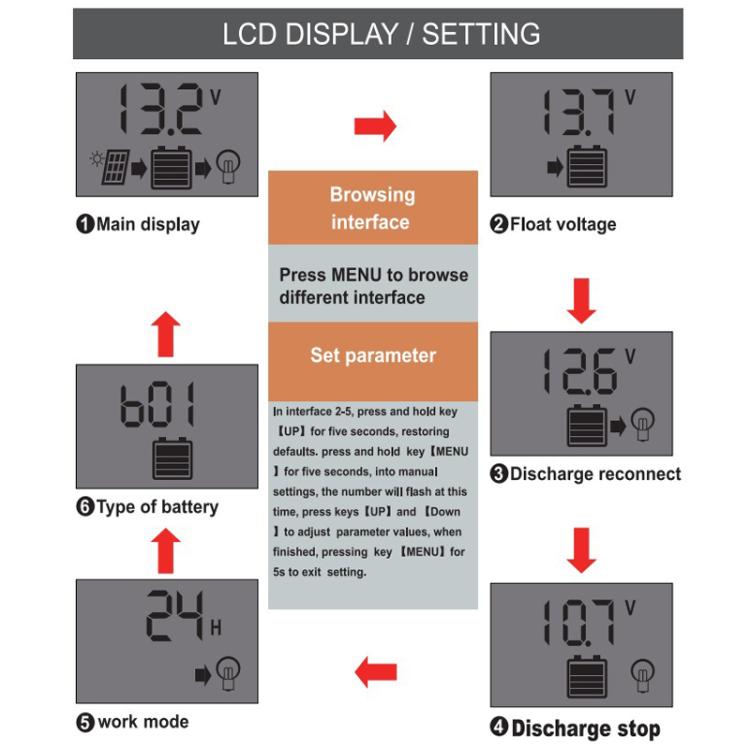 LCD DISPLAY / SETTING

13.2 V

❶Main display

Browsing interface

Press MENU to browse different interface

Set parameter

In interface 2-5, press and hold key 【UP】for five seconds, restoring defaults. press and hold key【MENU】for five seconds, into manual settings, the number will flash at this time, press keys【UP】and 【Down】to adjust parameter values, when finished, pressing key 【MENU】for 5s to exit setting.

13.7 V

❷Float voltage

12.6 V

❸Discharge reconnect

10.7 V

❹Discharge stop

24 H

❺work mode

b01

❻Type of battery