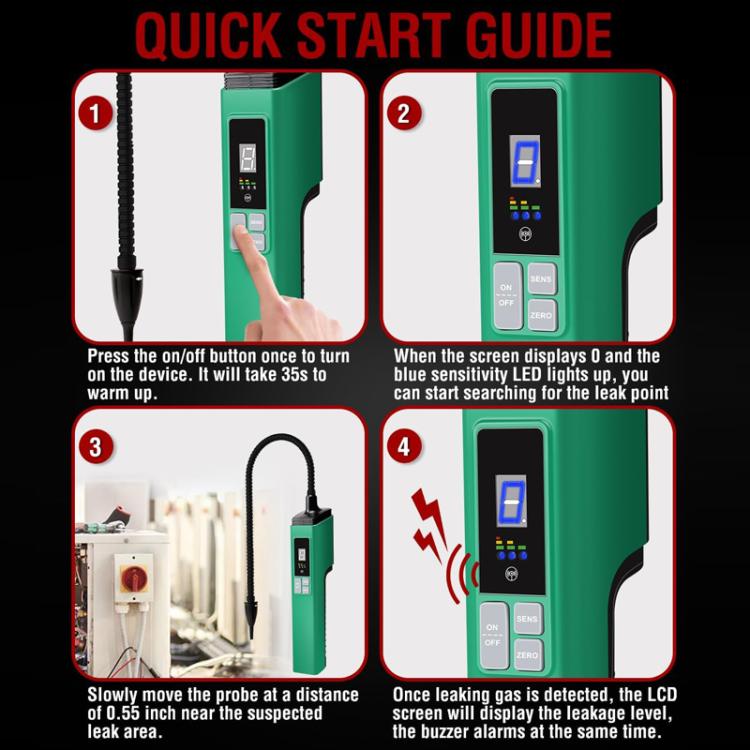 QUICK START GUIDE

1

Press the on/off button once to turn on the device. It will take 35s to warm up.

2

ON
OFF
SENS
ZERO

When the screen displays 0 and the blue sensitivity LED lights up, you can start searching for the leak point

3

Slowly move the probe at a distance of 0.55 inch near the suspected leak area.

4

ON
OFF
SENS
ZERO

Once leaking gas is detected, the LCD screen will display the leakage level, the buzzer alarms at the same time.