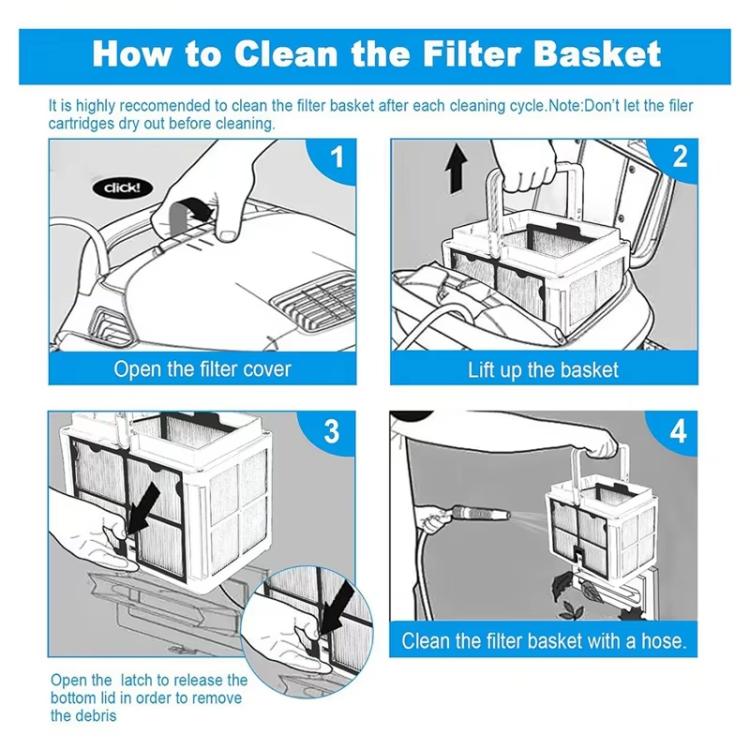 How to Clean the Filter Basket

It is highly reccomended to clean the filter basket after each cleaning cycle.Note:Don't let the filer cartridges dry out before cleaning.

1

click!

Open the filter cover

2

Lift up the basket

3

Open the latch to release the bottom lid in order to remove the debris

4

Clean the filter basket with a hose.