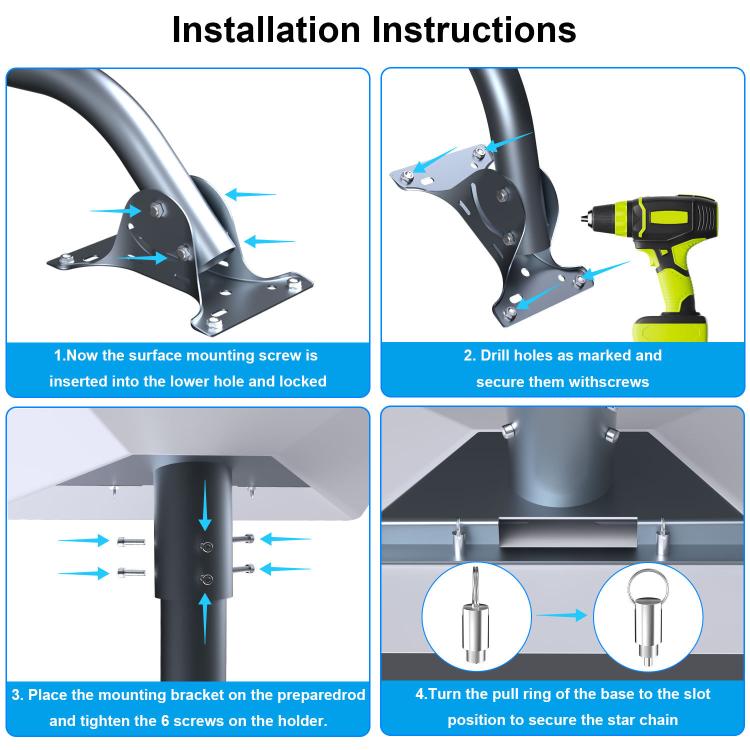 Installation Instructions

1.Now the surface mounting screw is inserted into the lower hole and locked

2. Drill holes as marked and secure them withscrews

3. Place the mounting bracket on the preparedrod and tighten the 6 screws on the holder.

4.Turn the pull ring of the base to the slot position to secure the star chain