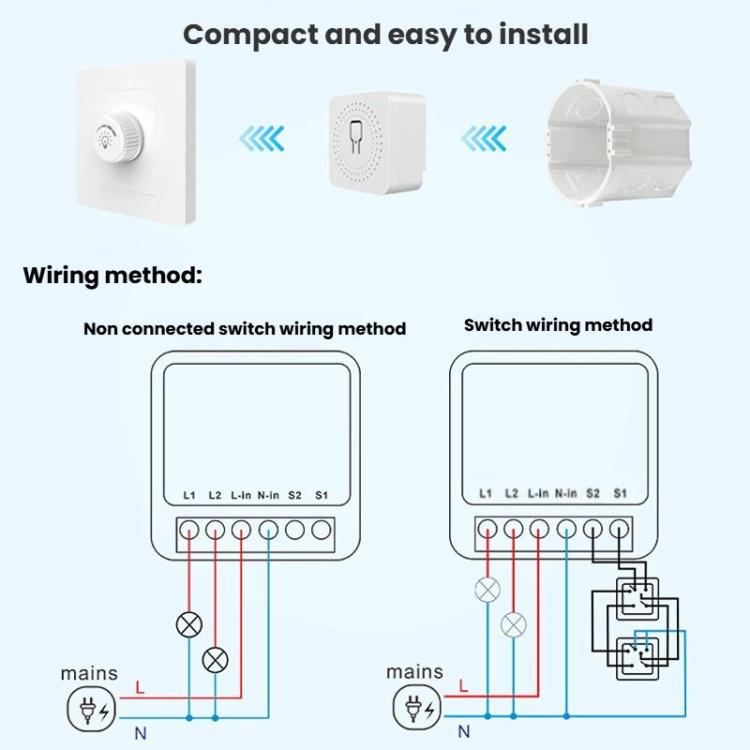 Compact and easy to install

Wiring method:

Non connected switch wiring method

L1 L2 L-in N-in S2 S1

mains

L

N

Switch wiring method

L1 L2 L-in N-in S2 S1

mains

L

N