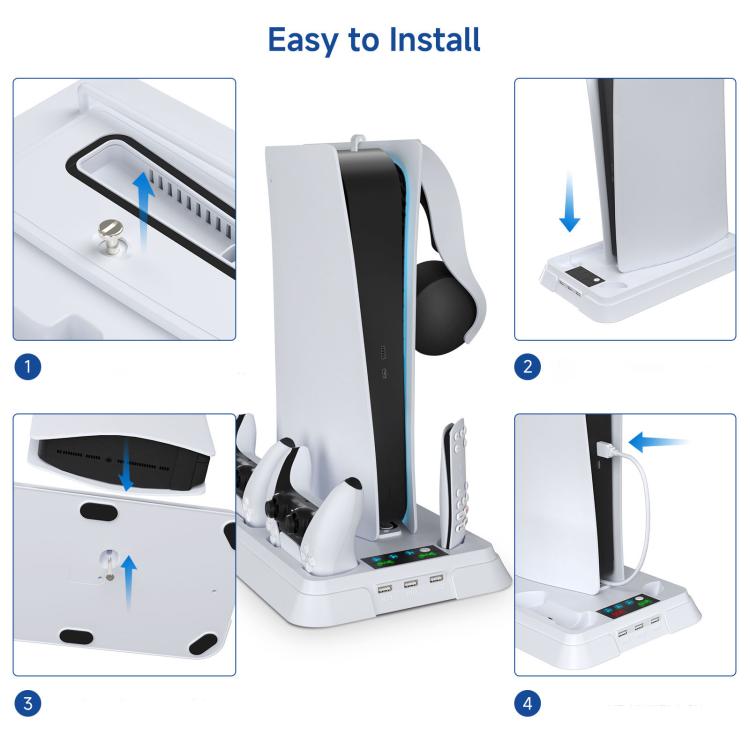 Easy to Install

1

2

3

4