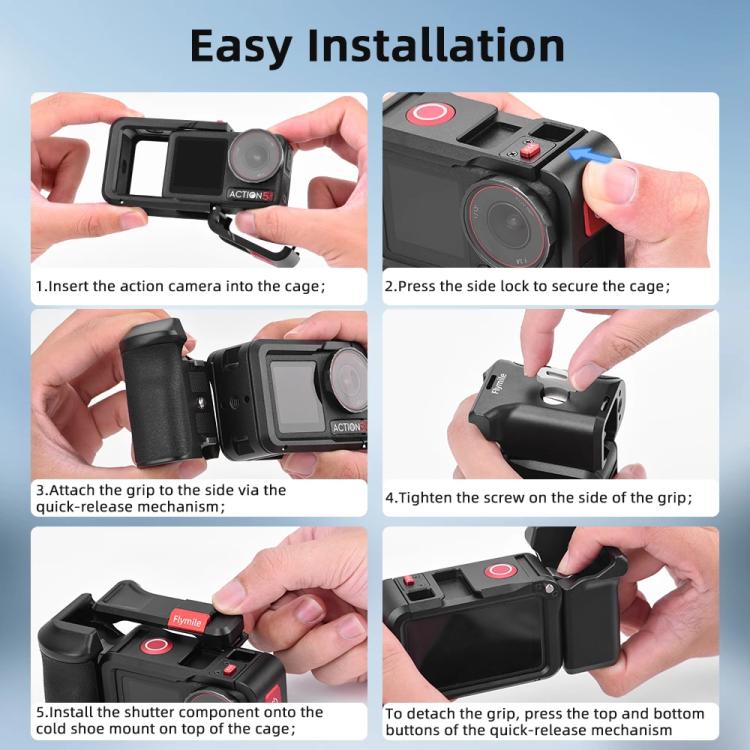 Easy Installation

ACTION 5

1.Insert the action camera into the cage;

2.Press the side lock to secure the cage;

ACTION 5

3.Attach the grip to the side via the quick-release mechanism;

Flymile

4.Tighten the screw on the side of the grip;

Flymile

5.Install the shutter component onto the cold shoe mount on top of the cage;

To detach the grip, press the top and bottom buttons of the quick-release mechanism