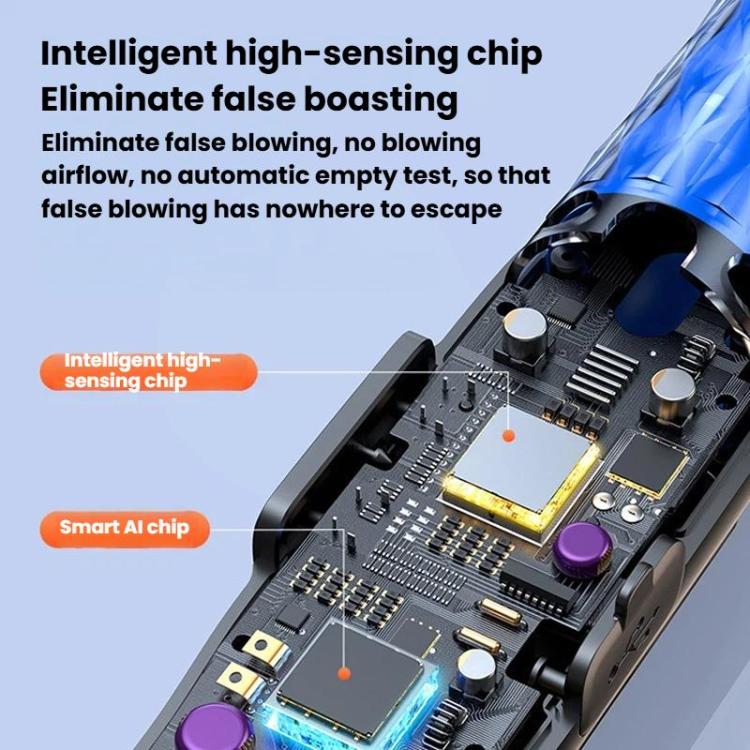 Intelligent high-sensing chip
Eliminate false boasting

Eliminate false blowing, no blowing airflow, no automatic empty test, so that false blowing has nowhere to escape

Intelligent high-sensing chip

Smart AI chip