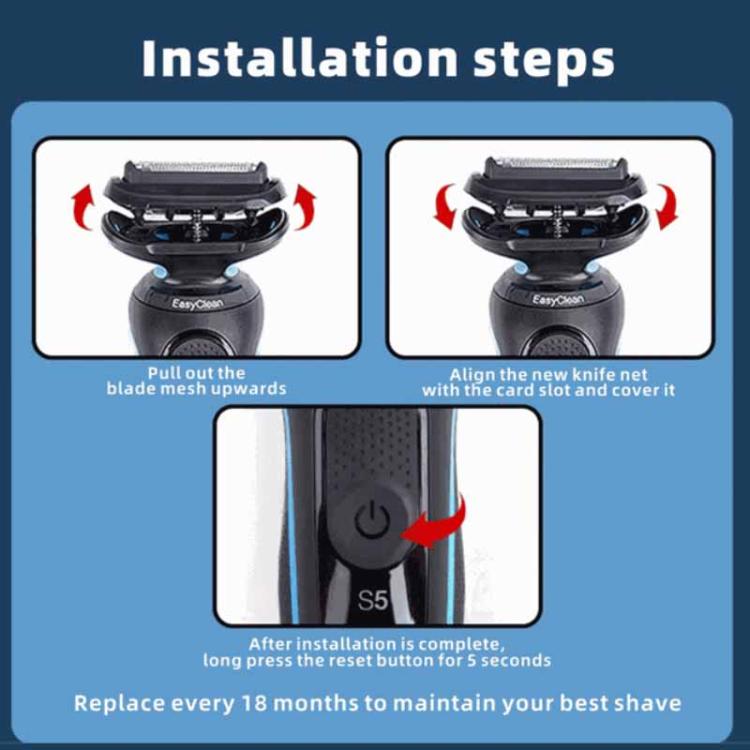 Installation steps

EasyClean

Pull out the blade mesh upwards

EasyClean

Align the new knife net with the card slot and cover it

S5

After installation is complete, long press the reset button for 5 seconds

Replace every 18 months to maintain your best shave