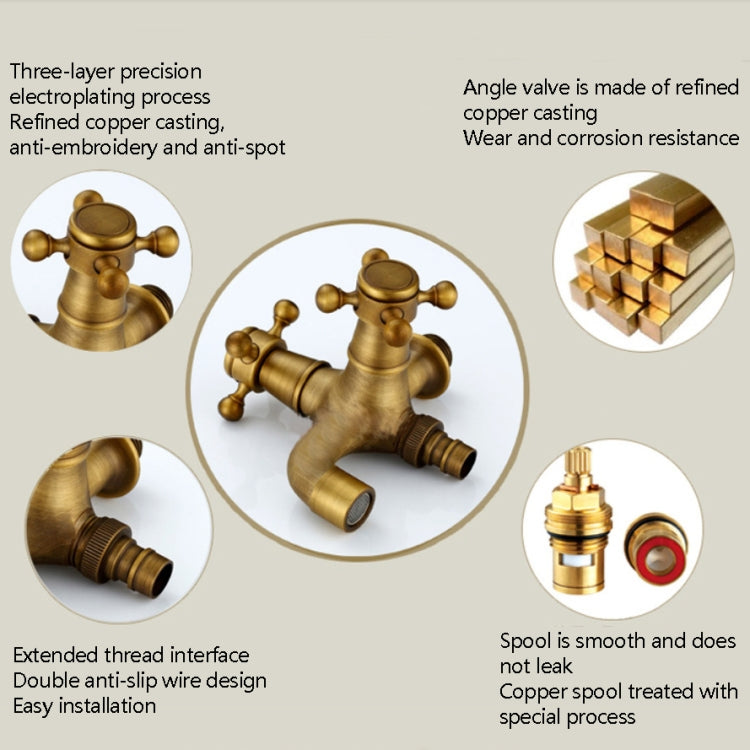 Three-layer precision electroplating process
Refined copper casting, anti-embroidery and anti-spot

Angle valve is made of refined copper casting
Wear and corrosion resistance

Extended thread interface
Double anti-slip wire design
Easy installation

Spool is smooth and does not leak
Copper spool treated with special process