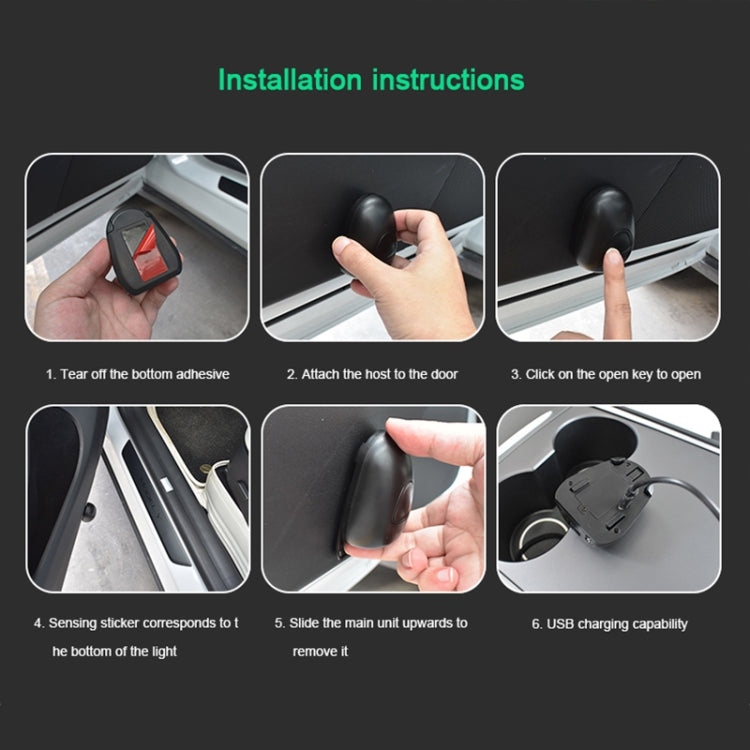 Installation instructions

1. Tear off the bottom adhesive

2. Attach the host to the door

3. Click on the open key to open

4. Sensing sticker corresponds to t he bottom of the light

5. Slide the main unit upwards to remove it

6. USB charging capability