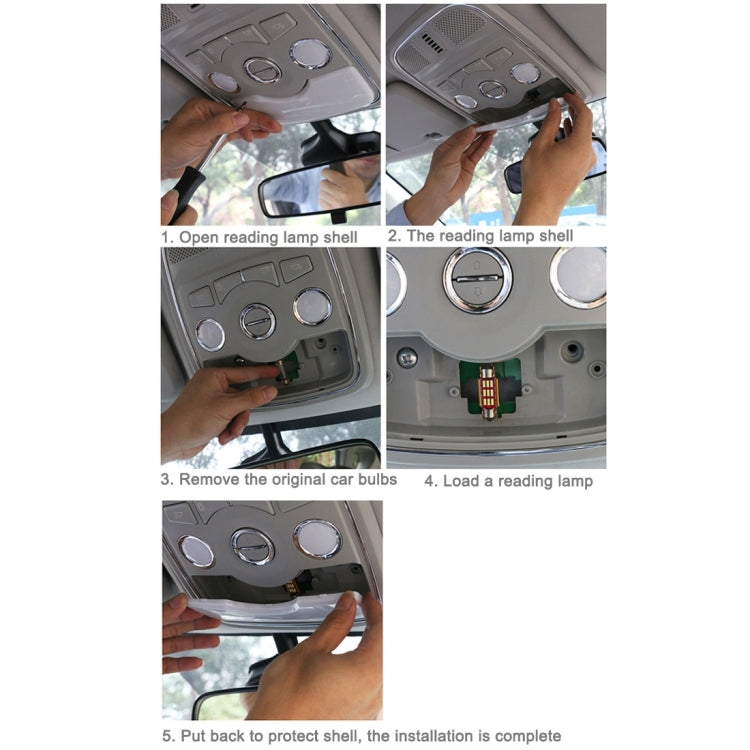 1. Open reading lamp shell

2. The reading lamp shell

3. Remove the original car bulbs

4. Load a reading lamp

5. Put back to protect shell, the installation is complete