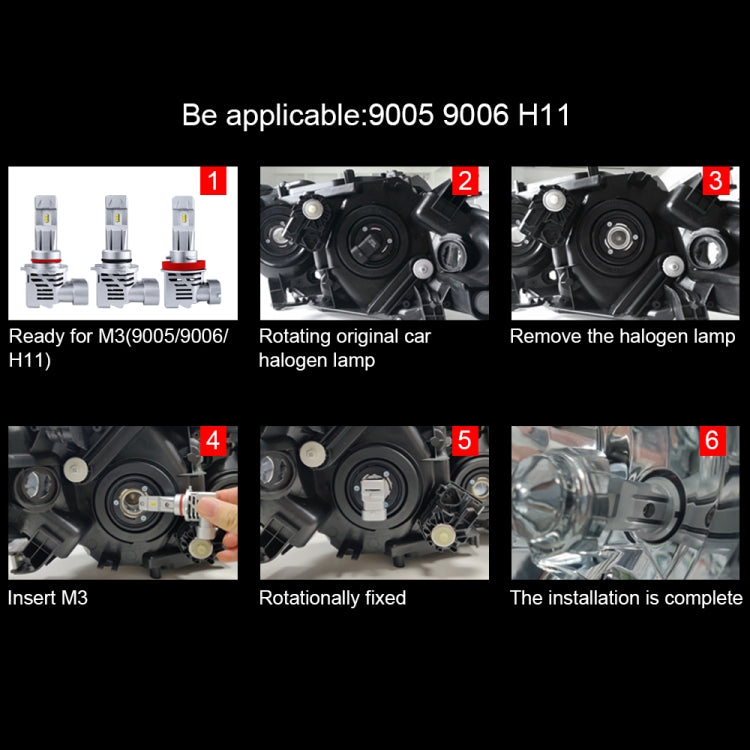 Be applicable:9005 9006 H11

1

Ready for M3(9005/9006/H11)

2

Rotating original car halogen lamp

3

Remove the halogen lamp

4

Insert M3

5

Rotationally fixed

6

The installation is complete