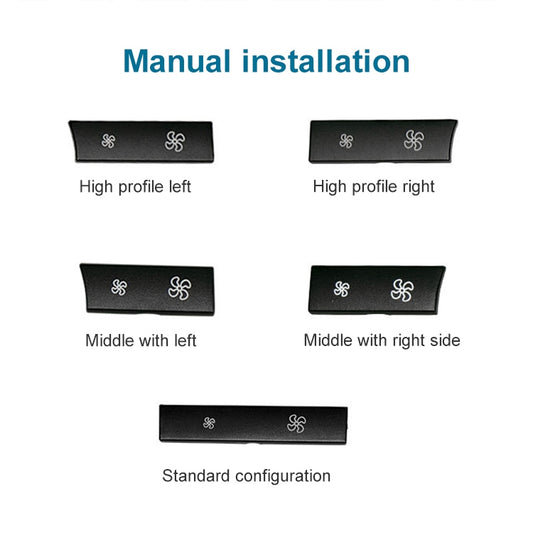 Manual installation

High profile left

High profile right

Middle with left

Middle with right side

Standard configuration