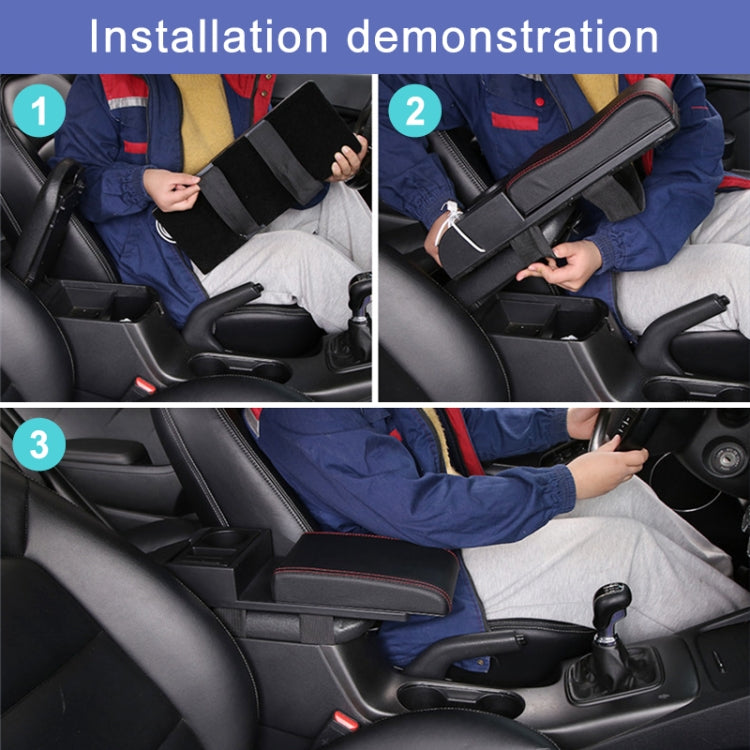 Installation demonstration

1

2

3