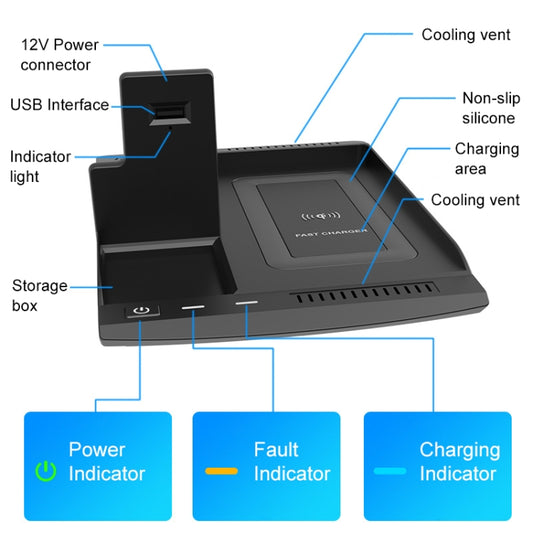 12V Power connector

USB Interface

Indicator light

Storage box

Cooling vent

Non-slip silicone

Charging area

Cooling vent

FAST CHARGER

Power Indicator

Fault Indicator

Charging Indicator