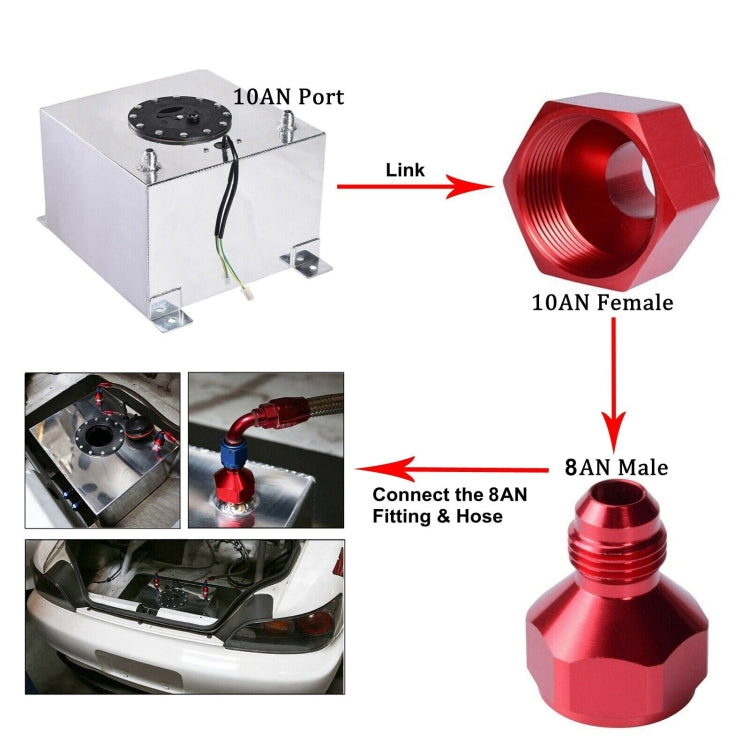 10AN Port

Link

10AN Female

8AN Male

Connect the 8AN Fitting & Hose