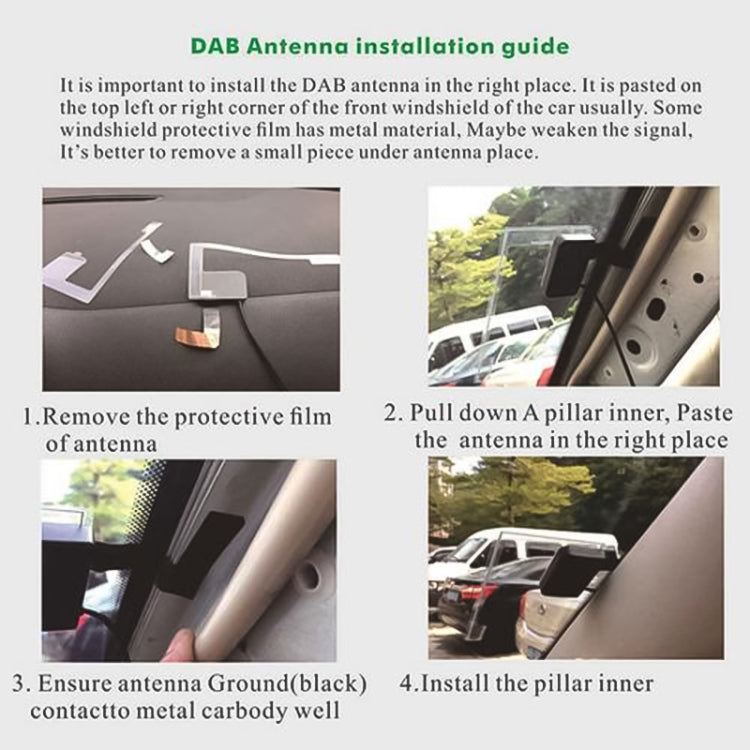 DAB Antenna installation guide

It is important to install the DAB antenna in the right place. It is pasted on the top left or right corner of the front windshield of the car usually. Some windshield protective film has metal material, Maybe weaken the signal, It's better to remove a small piece under antenna place.

1.Remove the protective film of antenna

2. Pull down A pillar inner, Paste the antenna in the right place

3. Ensure antenna Ground(black) contactto metal carbody well

4.Install the pillar inner