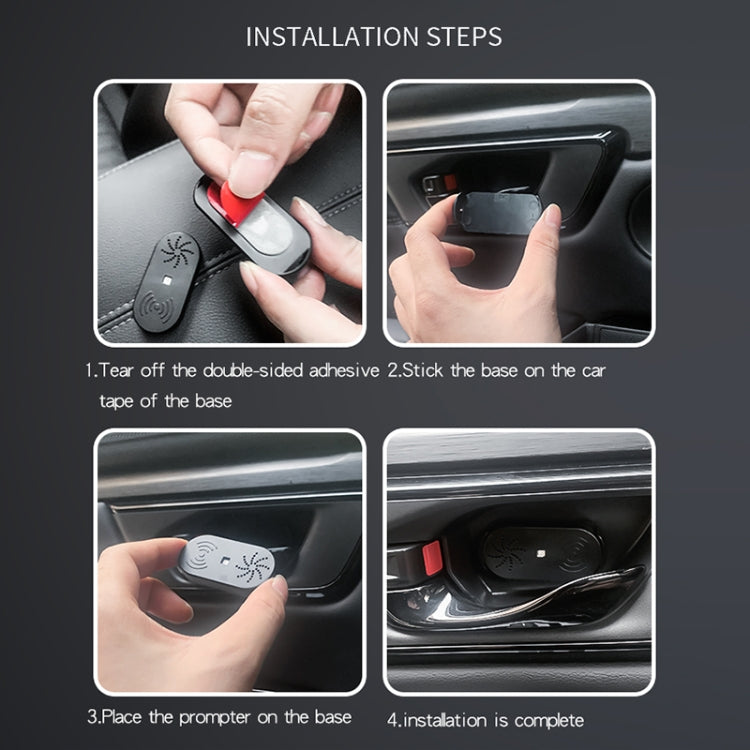 INSTALLATION STEPS

1.Tear off the double-sided adhesive tape of the base

2.Stick the base on the car

3.Place the prompter on the base

4.installation is complete