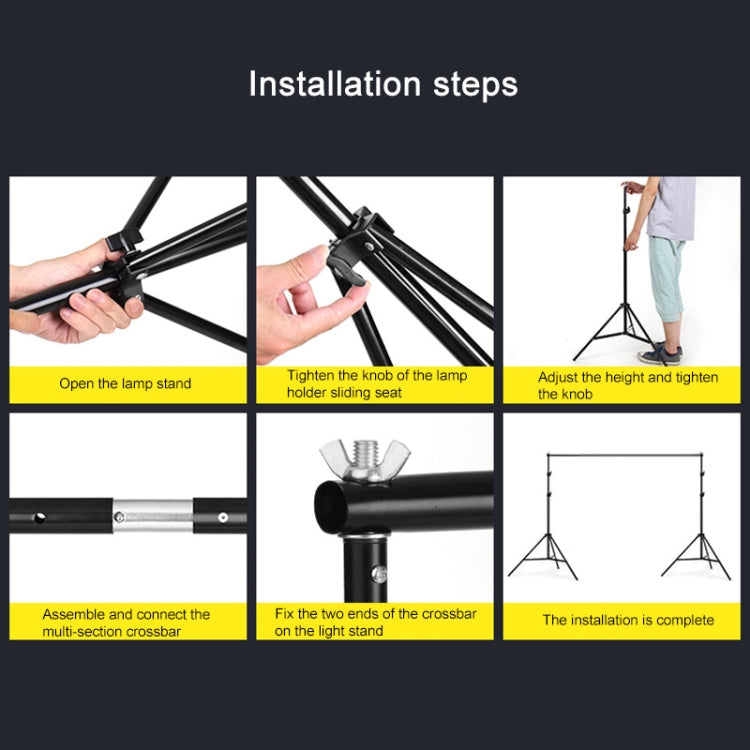 Installation steps

Open the lamp stand

Tighten the knob of the lamp holder sliding seat

Adjust the height and tighten the knob

Assemble and connect the multi-section crossbar

Fix the two ends of the crossbar on the light stand

The installation is complete