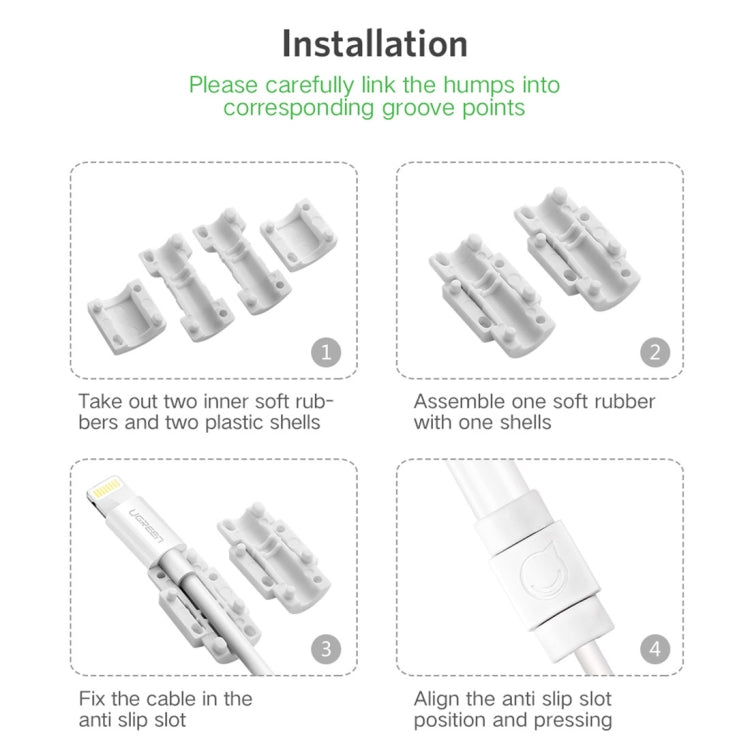 Installation

Please carefully link the humps into corresponding groove points

1

Take out two inner soft rubbers and two plastic shells

2

Assemble one soft rubber with one shells

UGREEN

3

Fix the cable in the anti slip slot

4

Align the anti slip slot position and pressing