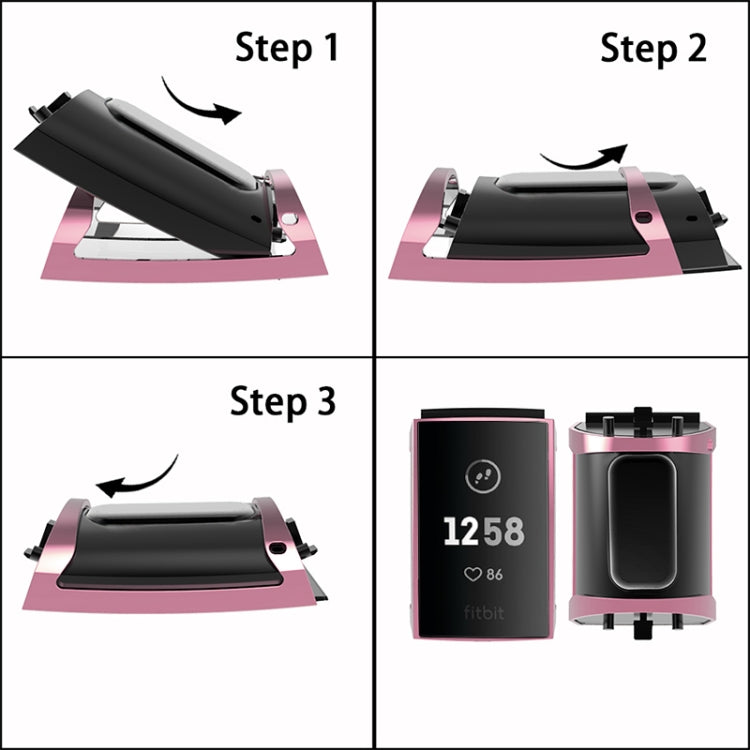 Step 1

Step 2

Step 3

1258

86

fitbit